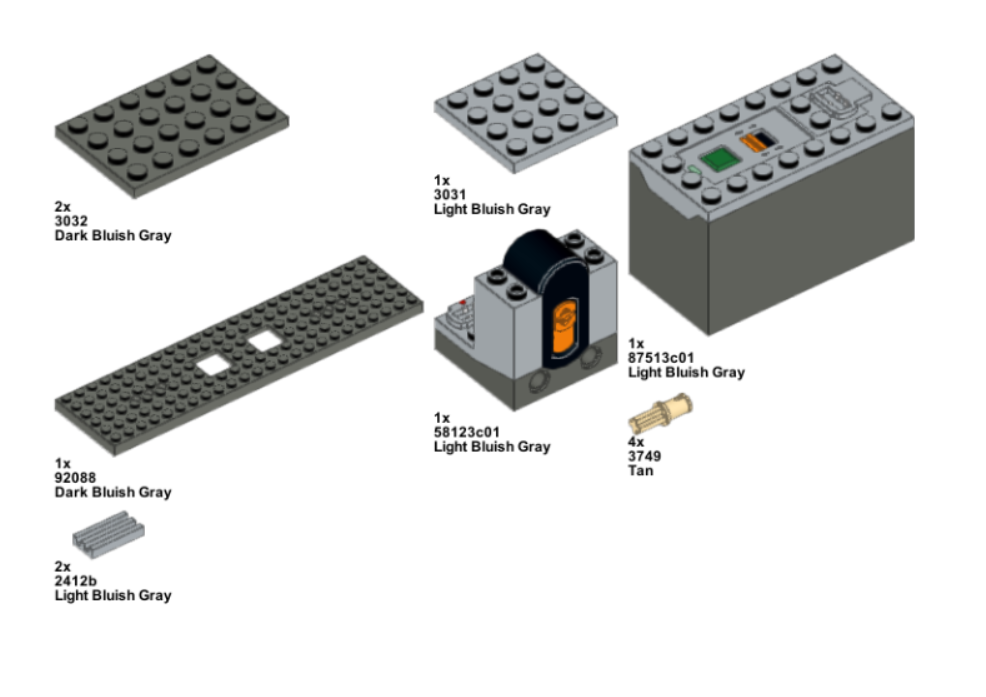 2x
3032
Dark Bluish Gray

1x
92088
Dark Bluish Gray

2x
2412b
Light Bluish Gray

1x
3031
Light Bluish Gray

1x
58123c01
Light Bluish Gray

1x
87513c01
Light Bluish Gray

4x
3749
Tan