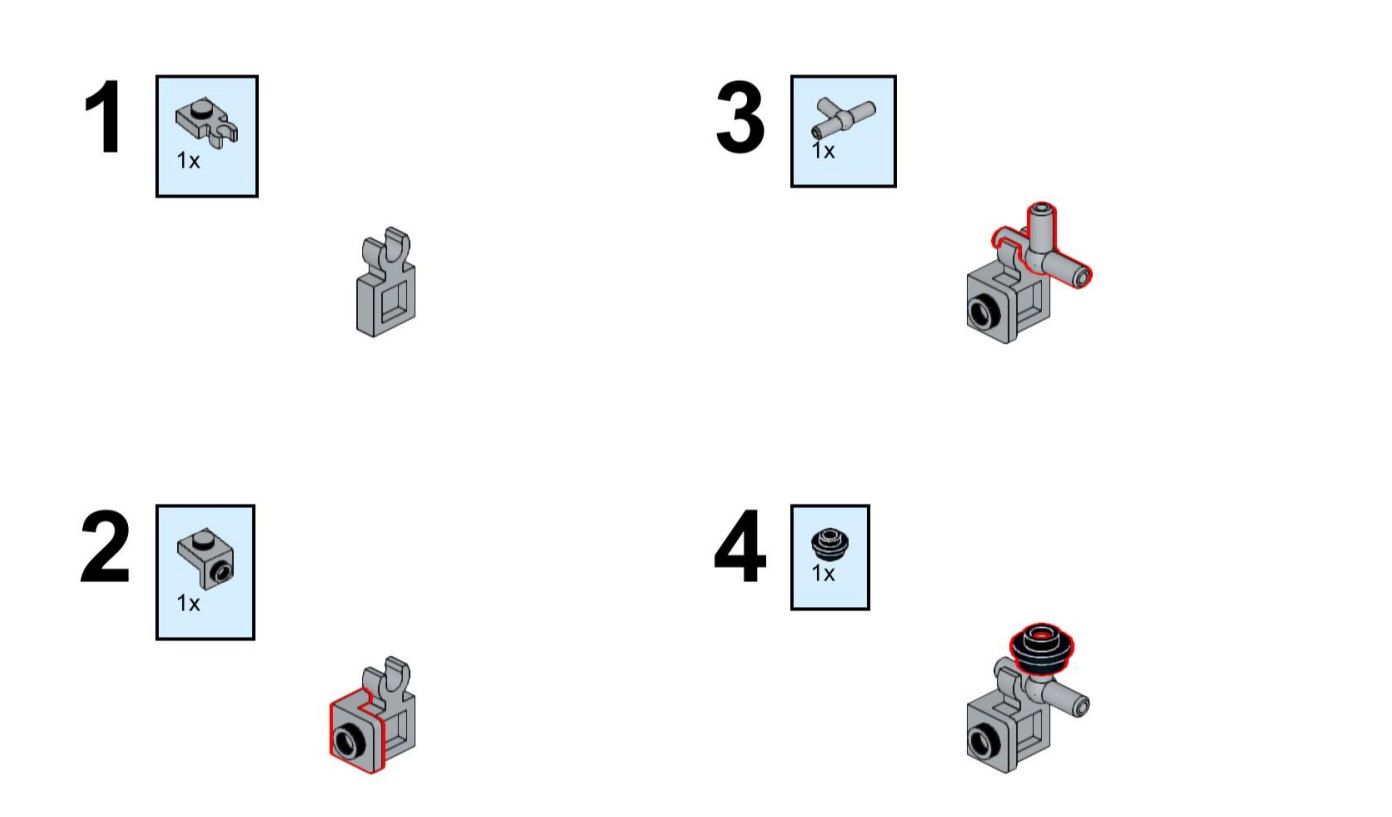 1

1x

2

1x

3

1x

4

1x