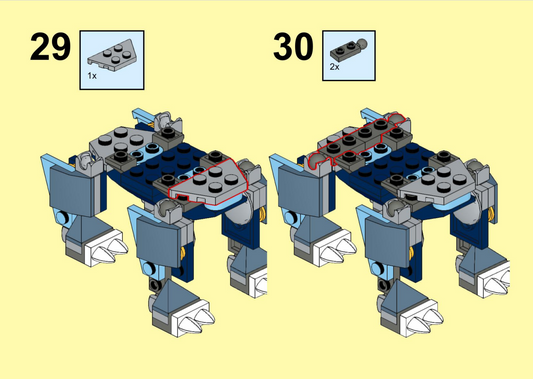 29

1x

30

2x